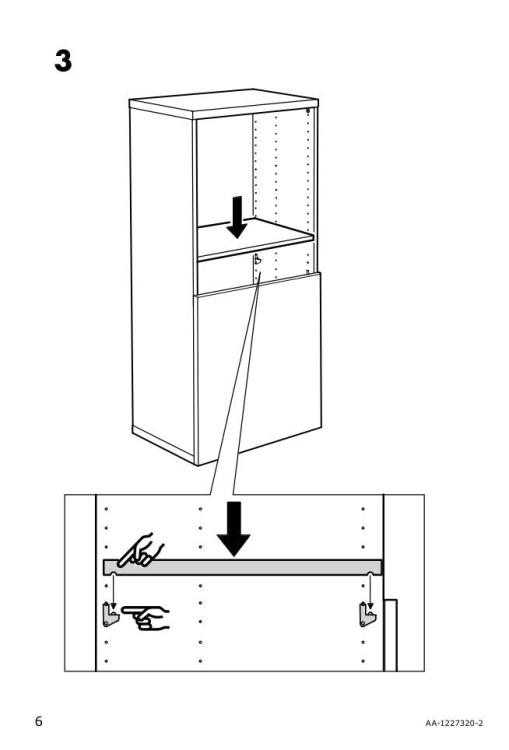 3

6

AA-1227320-2